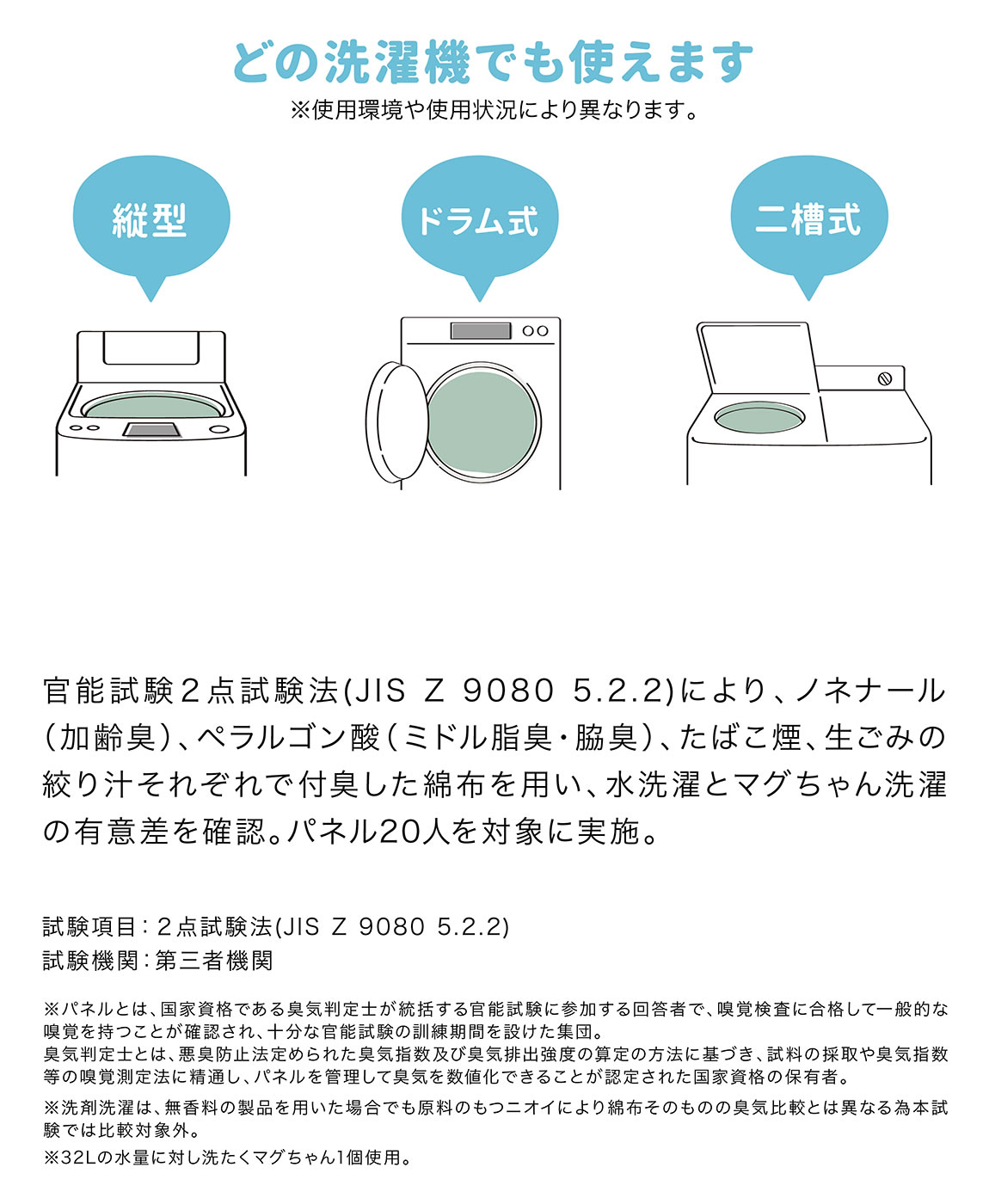 どの洗濯機でも使えます
※使用環境や使用状況により異なります。

縦型

ドラム式

二槽式

官能試験2点試験法(JIS Z 9080 5.2.2)により、ノネナール(加齢臭)、ペラルゴン酸(ミドル脂臭・脇臭)、たばこ煙、生ごみの絞り汁それぞれで付臭した綿布を用い、水洗濯とマグちゃん洗濯の有意差を確認。パネル20人を対象に実施。

試験項目:2点試験法(JIS Z 9080 5.2.2)
試験機関:第三者機関

※パネルとは、国家資格である臭気判定士が統括する官能試験に参加する回答者で、嗅覚検査に合格して一般的な嗅覚を持つことが確認され、十分な官能試験の訓練期間を設けた集団。
臭気判定士とは、悪臭防止法定められた臭気指数及び臭気排出強度の算定の方法に基づき、試料の採取や臭気指数等の嗅覚測定法に精通し、パネルを管理して臭気を数値化できることが認定された国家資格の保有者。

※洗剤洗濯は、無香料の製品を用いた場合でも原料のもつニオイにより綿布そのものの臭気比較とは異なる為本試験では比較対象外。

※32Lの水量に対し洗たくマグちゃん1個使用。